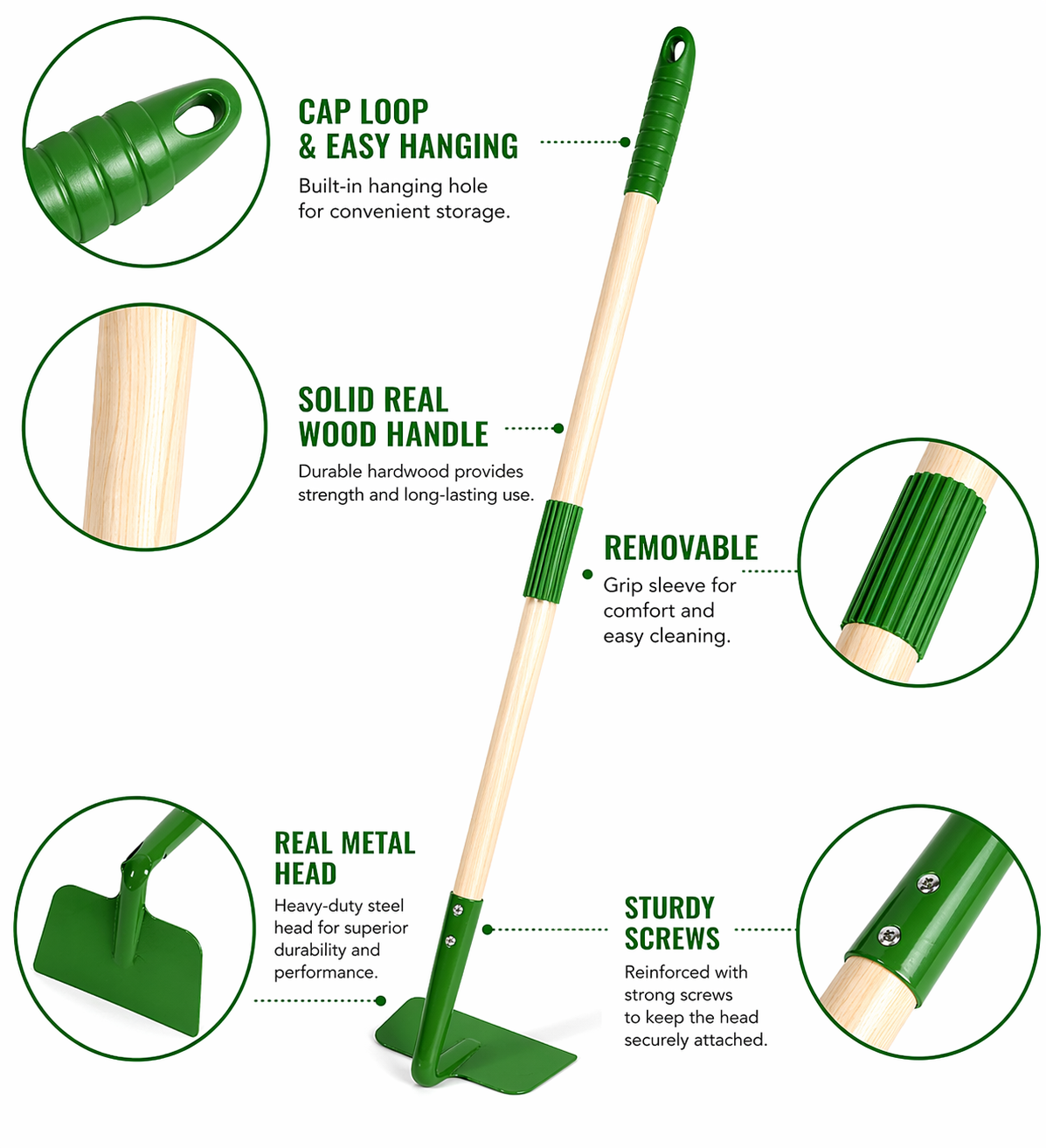 CAP LOOP
& EASY HANGING

Built-in hanging hole for convenient storage.

SOLID REAL
WOOD HANDLE

Durable hardwood provides strength and long-lasting use.

REMOVABLE

Grip sleeve for comfort and easy cleaning.

REAL METAL
HEAD

Heavy-duty steel head for superior durability and performance.

STURDY
SCREWS

Reinforced with strong screws to keep the head securely attached.